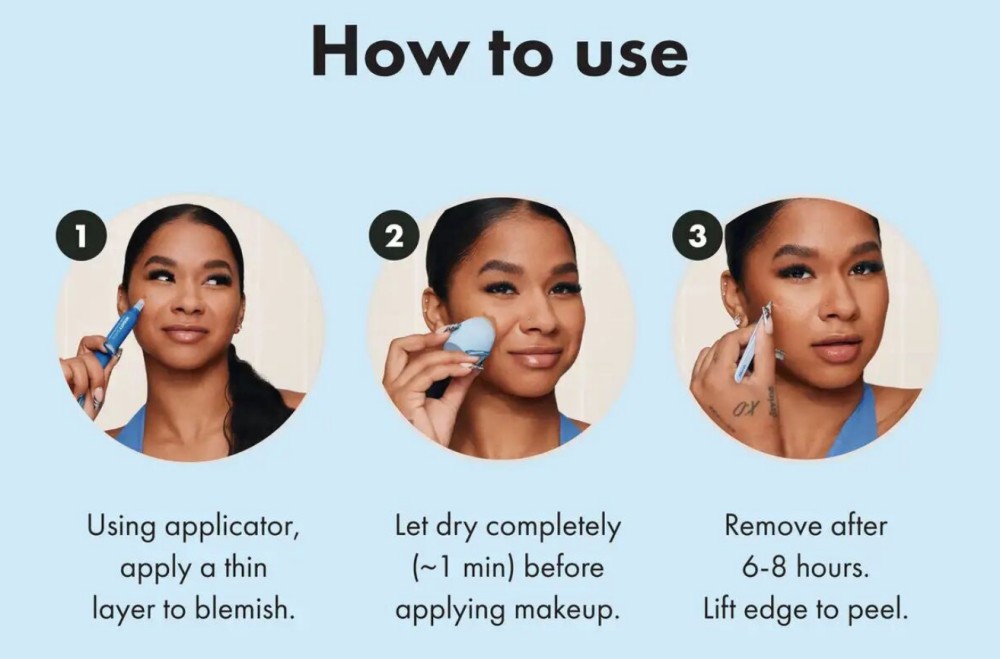 How to use

1

Using applicator, apply a thin layer to blemish.

2

Let dry completely (~1 min) before applying makeup.

3

Remove after 6-8 hours. Lift edge to peel.